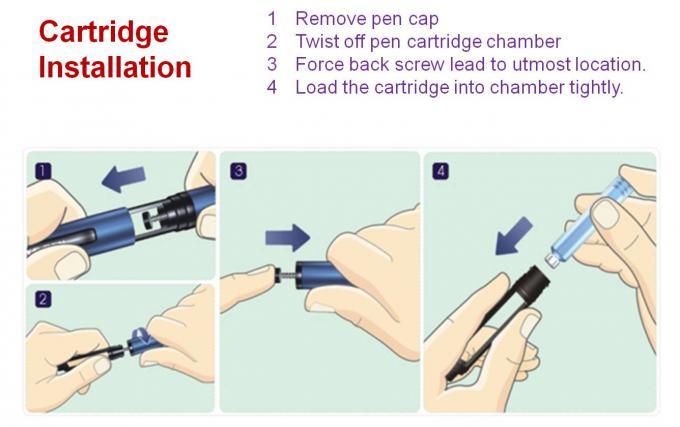 Cartridge Installation

1 Remove pen cap
2 Twist off pen cartridge chamber
3 Force back screw lead to utmost location.
4 Load the cartridge into chamber tightly.

1

2

3

4