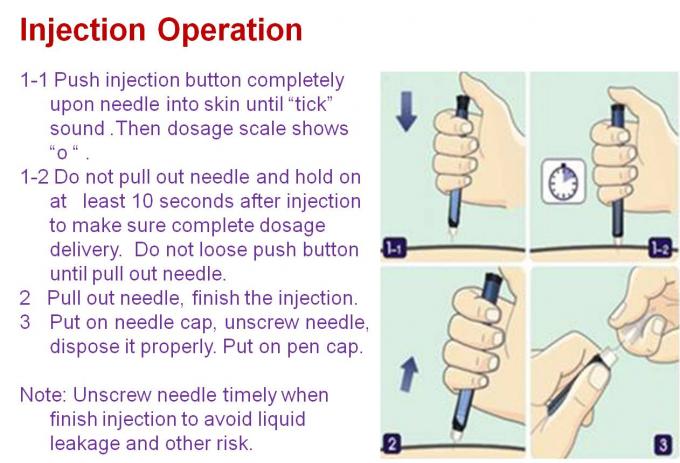 Injection Operation

1-1 Push injection button completely upon needle into skin until “tick” sound .Then dosage scale shows “o “ .

1-2 Do not pull out needle and hold on at least 10 seconds after injection to make sure complete dosage delivery. Do not loose push button until pull out needle.

2 Pull out needle, finish the injection.

3 Put on needle cap, unscrew needle, dispose it properly. Put on pen cap.

Note: Unscrew needle timely when finish injection to avoid liquid leakage and other risk.

1-1

1-2

2

3