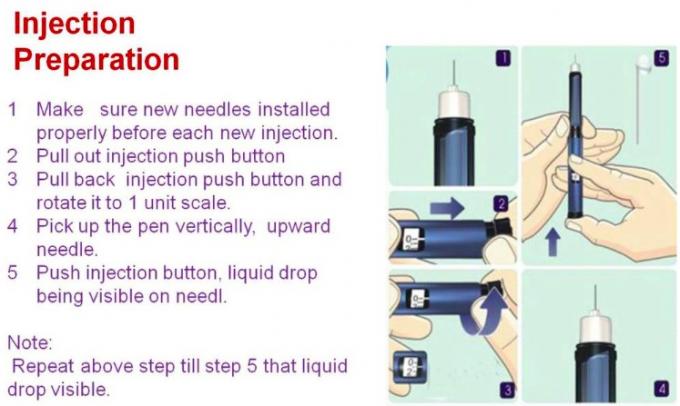 Injection Preparation

1 Make sure new needles installed properly before each new injection.
2 Pull out injection push button
3 Pull back injection push button and rotate it to 1 unit scale.
4 Pick up the pen vertically, upward needle.
5 Push injection button, liquid drop being visible on needl.

Note:
Repeat above step till step 5 that liquid drop visible.

1

5

2

3

4